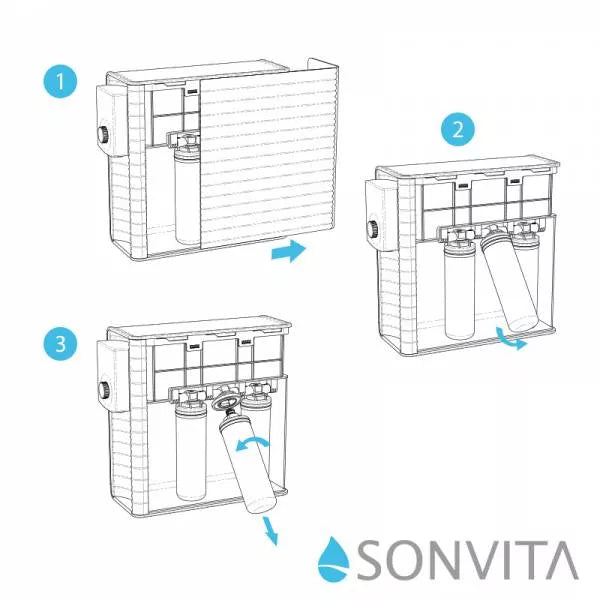 1

2

3

SONVITA