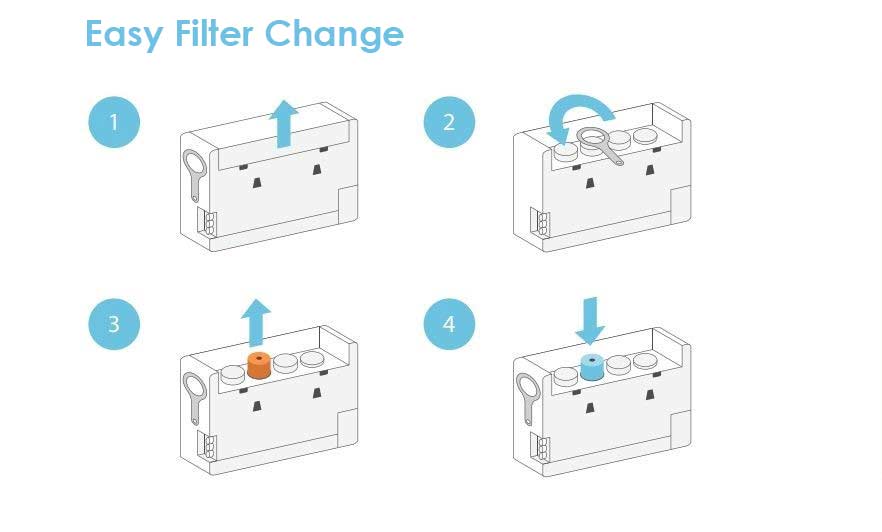 Easy Filter Change

1

2

3

4